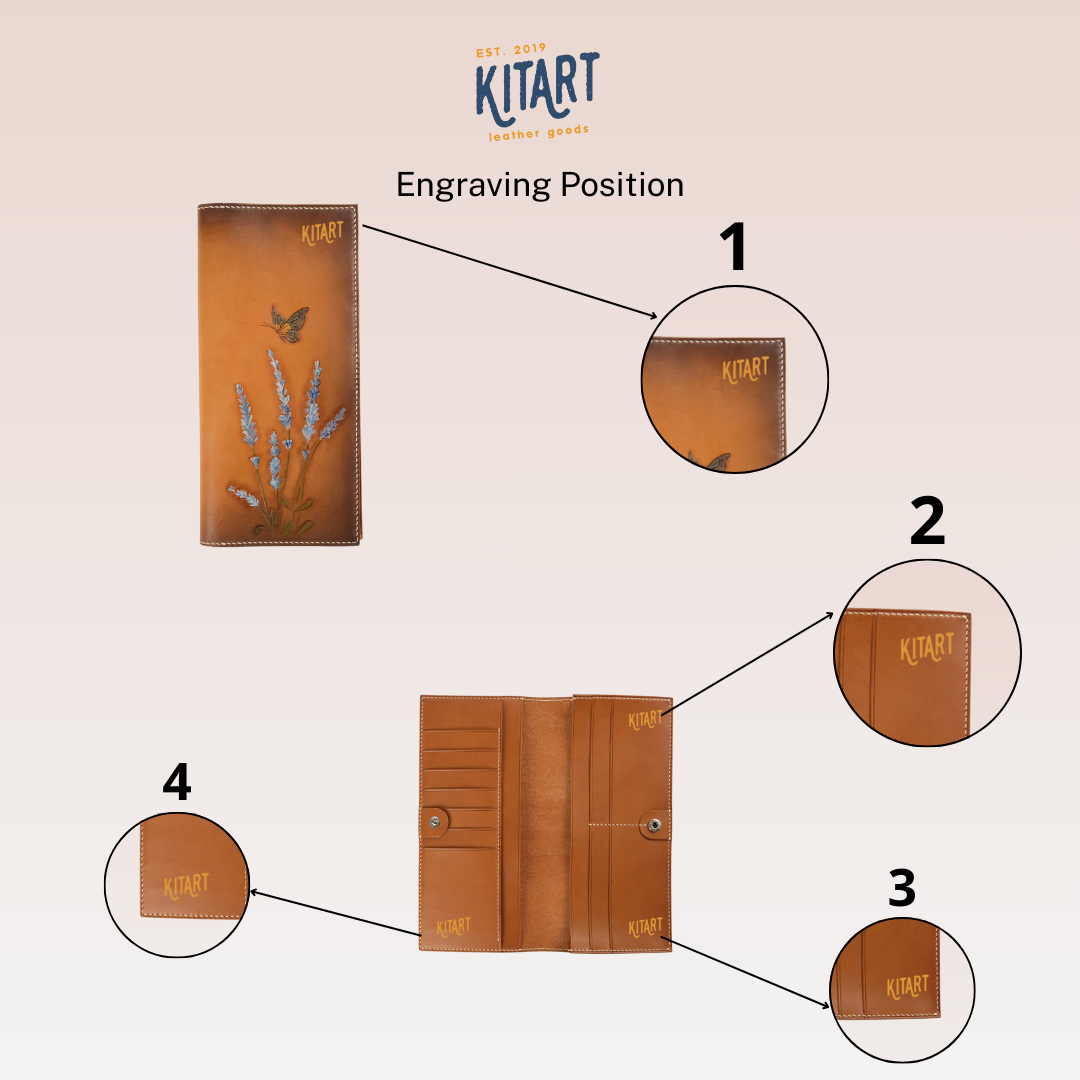 EST. 2019
KITART
leather goods

Engraving Position

KITART

1

KITART

2

KITART

KITART

4

KITART

KITART

KITART

3

KITART